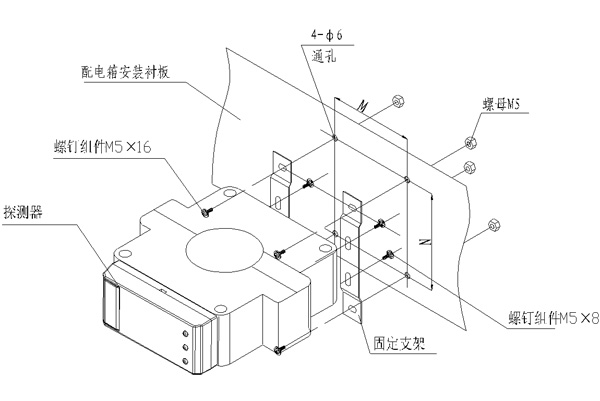 4-φ6
通孔
配电箱安装衬板
M
螺母M5
螺钉组件M5×16
探测器
N
螺钉组件M5×8
固定支架