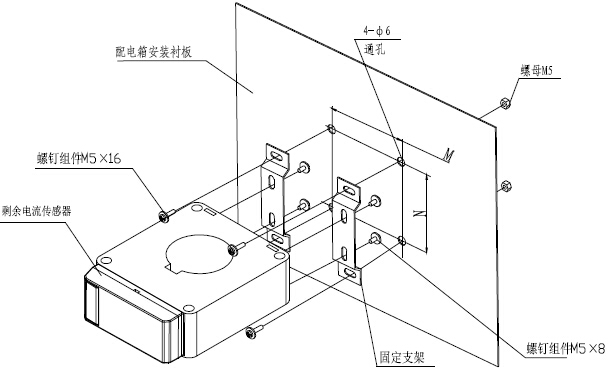 配电箱安装衬板

4-φ6
通孔

螺母M5

螺钉组件M5×16

剩余电流传感器

M

N

固定支架

螺钉组件M5×8