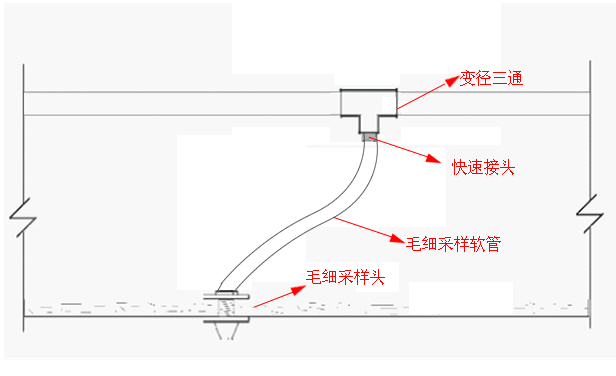 变径三通

快速接头

毛细采样软管

毛细采样头